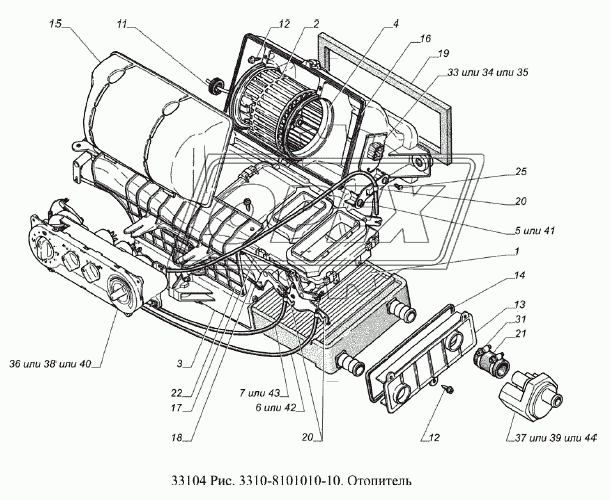 15
11
12
2
4
16
19
33 или 34 или 35
25
20
5 или 41
1
14
13
31
21
36 или 38 или 40
3
22
17
18
7 или 43
6 или 42
20
12
37 или 39 или 44

33104 Рис. 3310-8101010-10. Отопитель